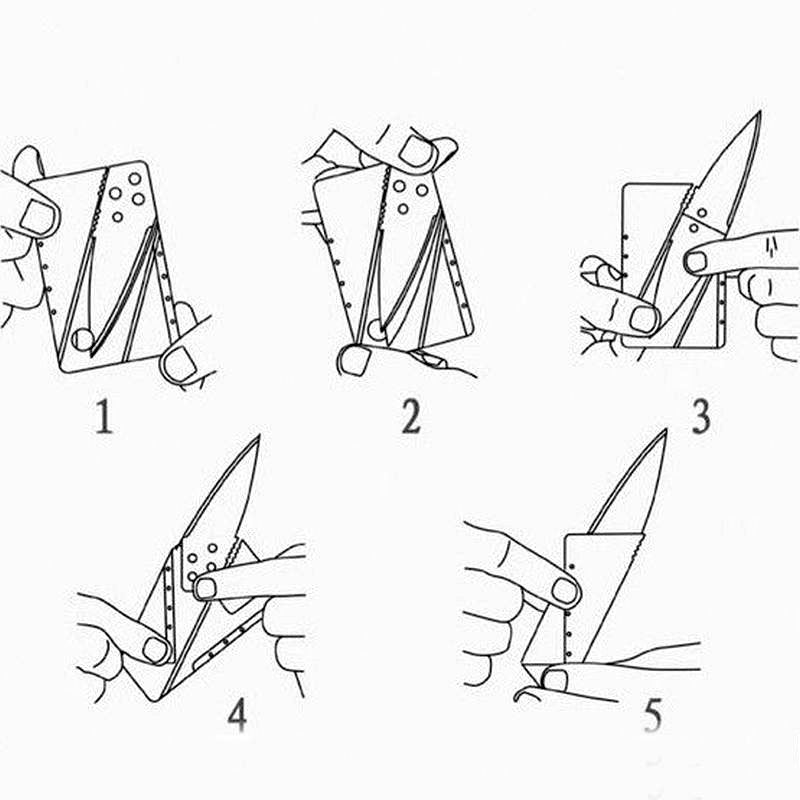 1

2

3

4

5